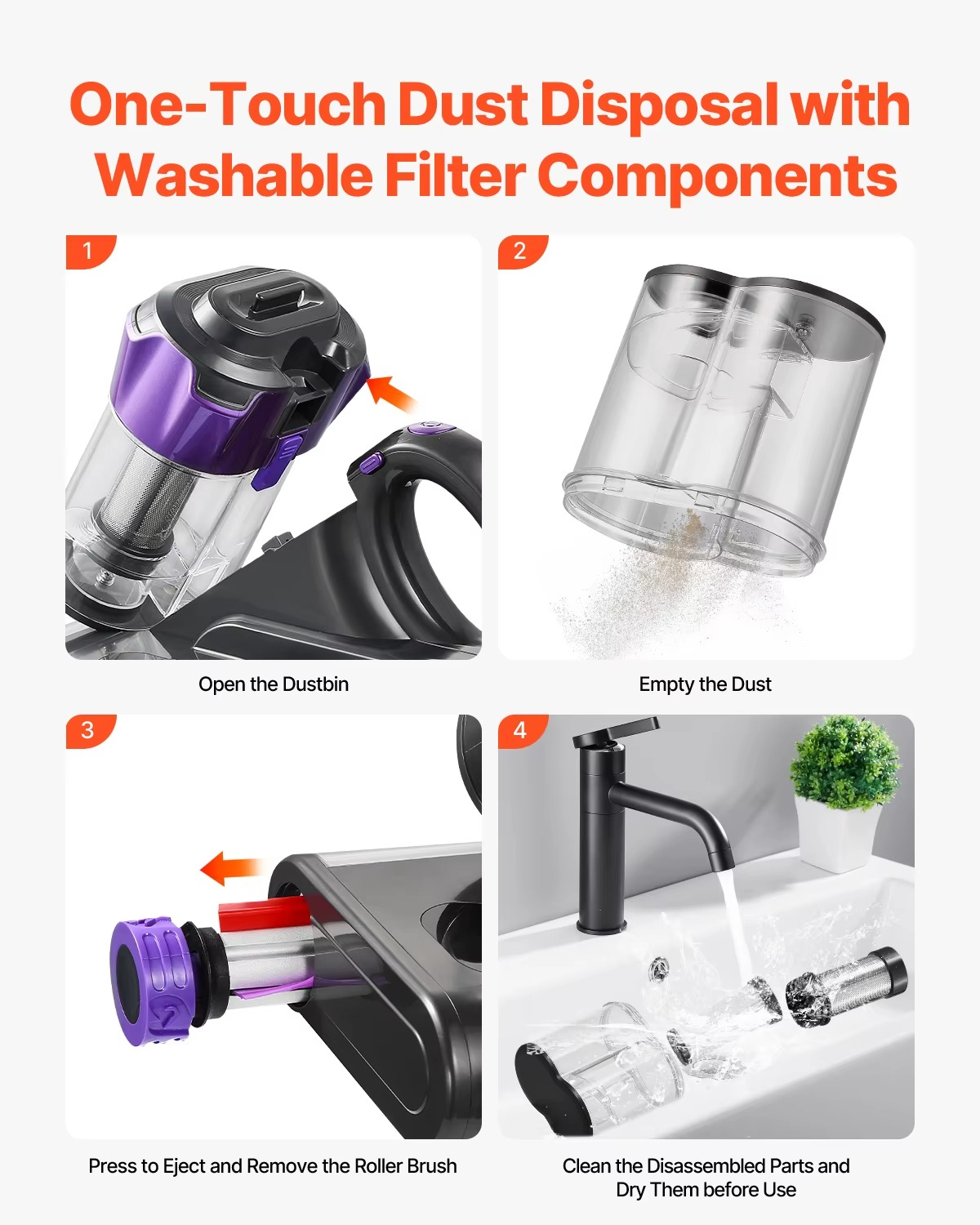 One-Touch Dust Disposal with Washable Filter Components

1

Open the Dustbin

2

Empty the Dust

3

Press to Eject and Remove the Roller Brush

4

Clean the Disassembled Parts and Dry Them before Use