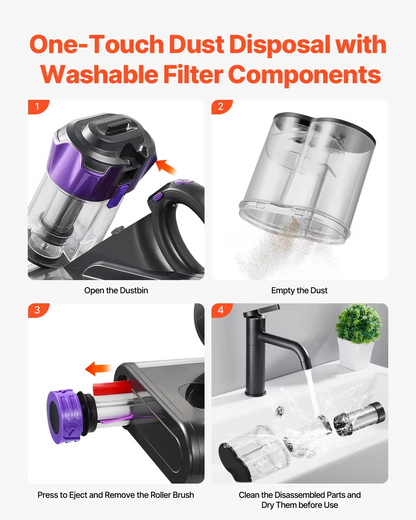 One-Touch Dust Disposal with Washable Filter Components

1

Open the Dustbin

2

Empty the Dust

3

Press to Eject and Remove the Roller Brush

4

Clean the Disassembled Parts and Dry Them before Use