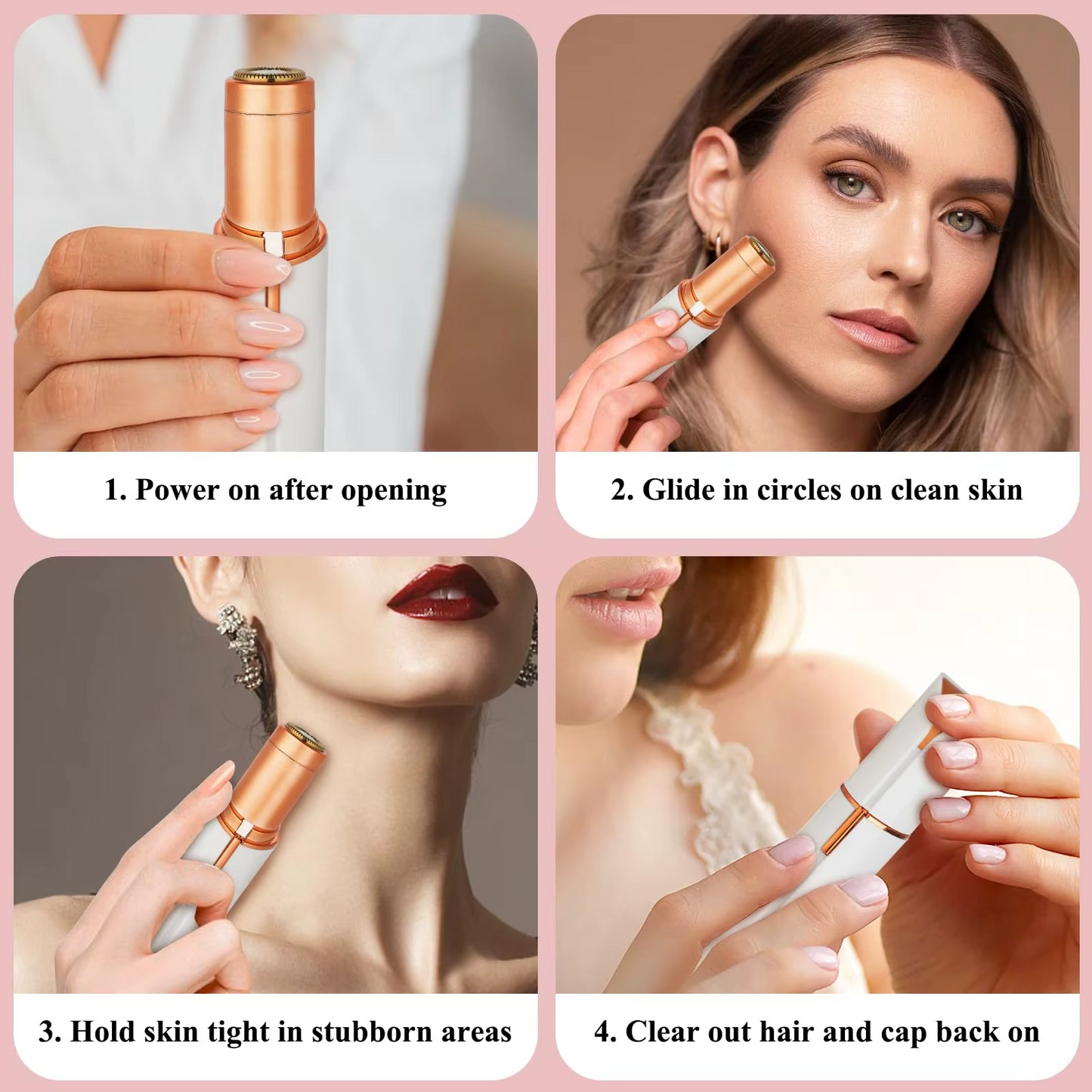 1. Power on after opening

2. Glide in circles on clean skin

3. Hold skin tight in stubborn areas

4. Clear out hair and cap back on