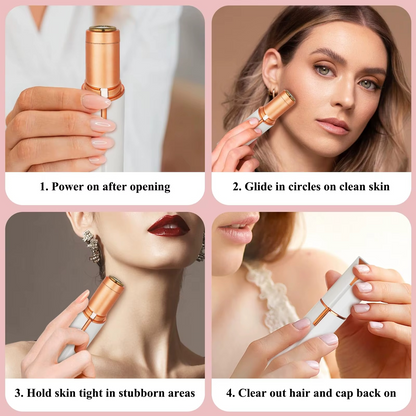 1. Power on after opening

2. Glide in circles on clean skin

3. Hold skin tight in stubborn areas

4. Clear out hair and cap back on